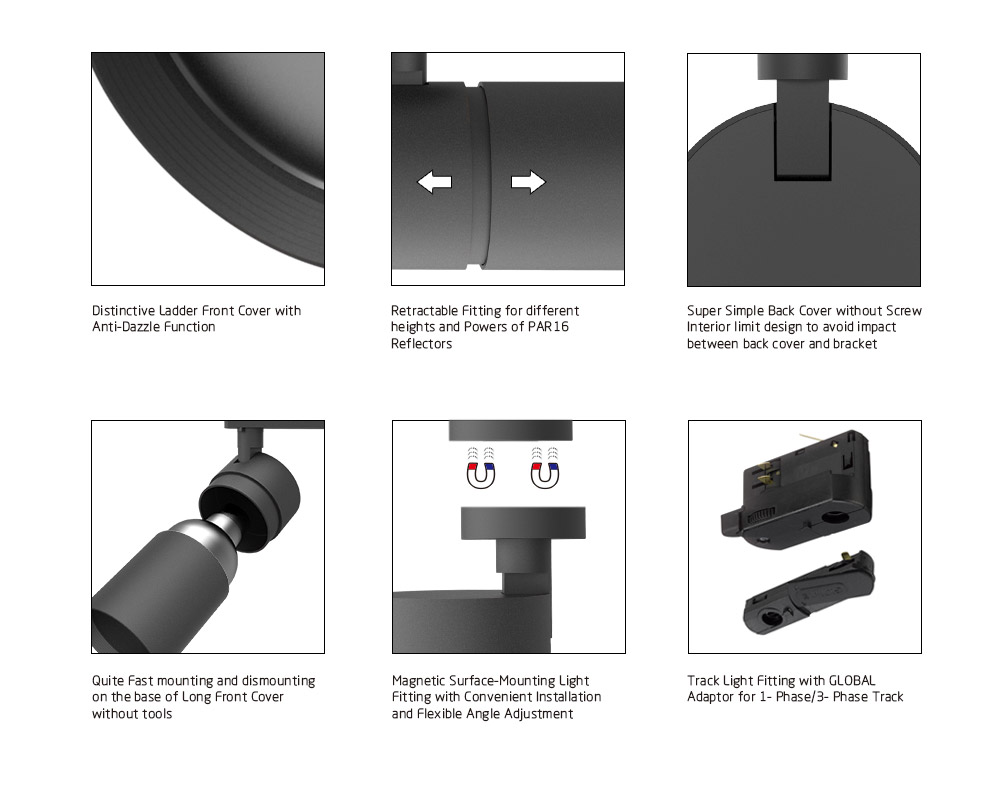 Distinctive Ladder Front Cover with Anti-Dazzle Function

Retractable Fitting for different heights and Powers of PAR16 Reflectors

Super Simple Back Cover without Screw Interior limit design to avoid impact between back cover and bracket

Quite Fast mounting and dismounting on the base of Long Front Cover without tools

Magnetic Surface-Mounting Light Fitting with Convenient Installation and Flexible Angle Adjustment

Track Light Fitting with GLOBAL Adaptor for 1- Phase/3- Phase Track